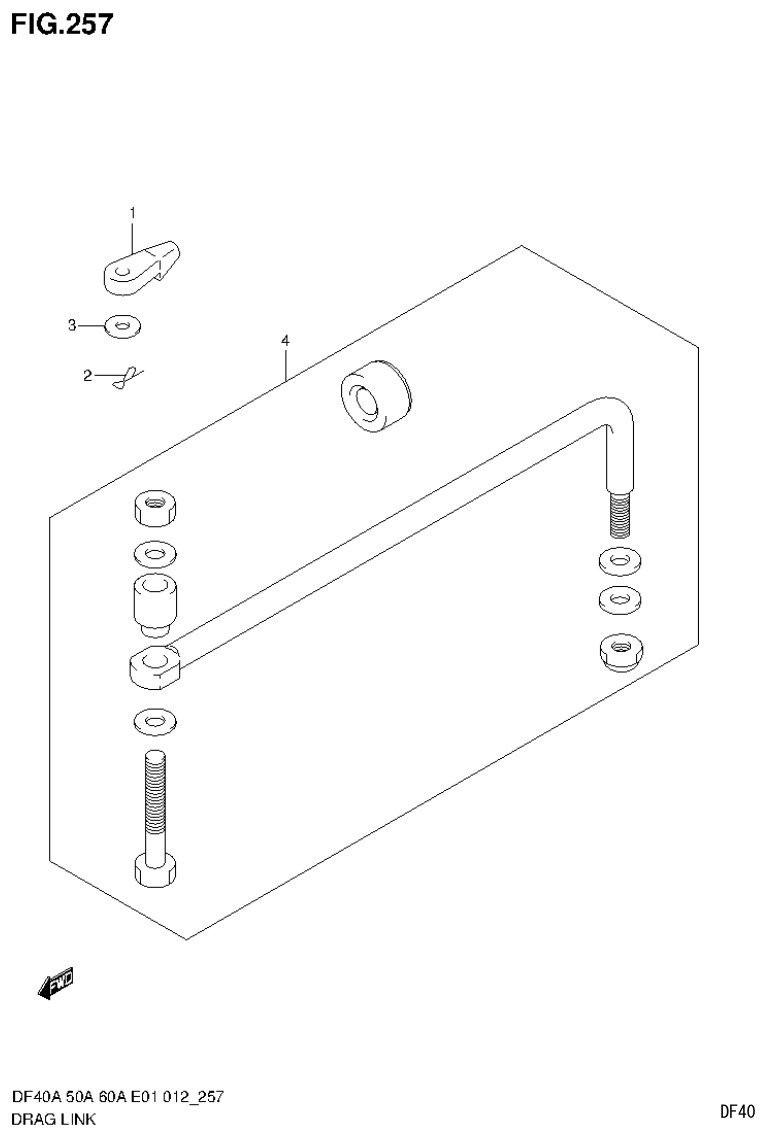 FIG.257

1

3

2

4

FWD

DF40A 50A 60A E01 012_257
DRAG LINK

DF40